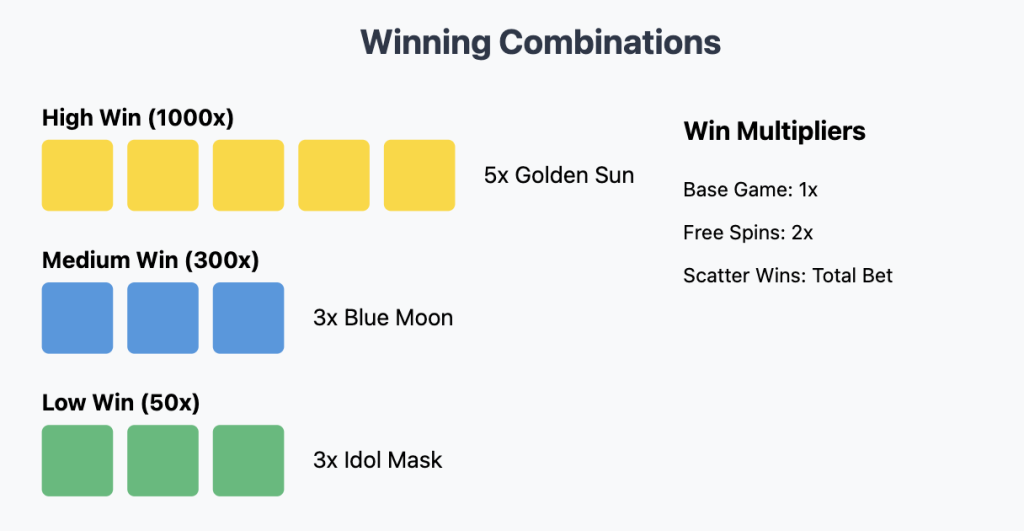 Winning Combinations

High Win (1000x)

5x Golden Sun

Medium Win (300x)

3x Blue Moon

Low Win (50x)

3x Idol Mask

Win Multipliers

Base Game: 1x

Free Spins: 2x

Scatter Wins: Total Bet